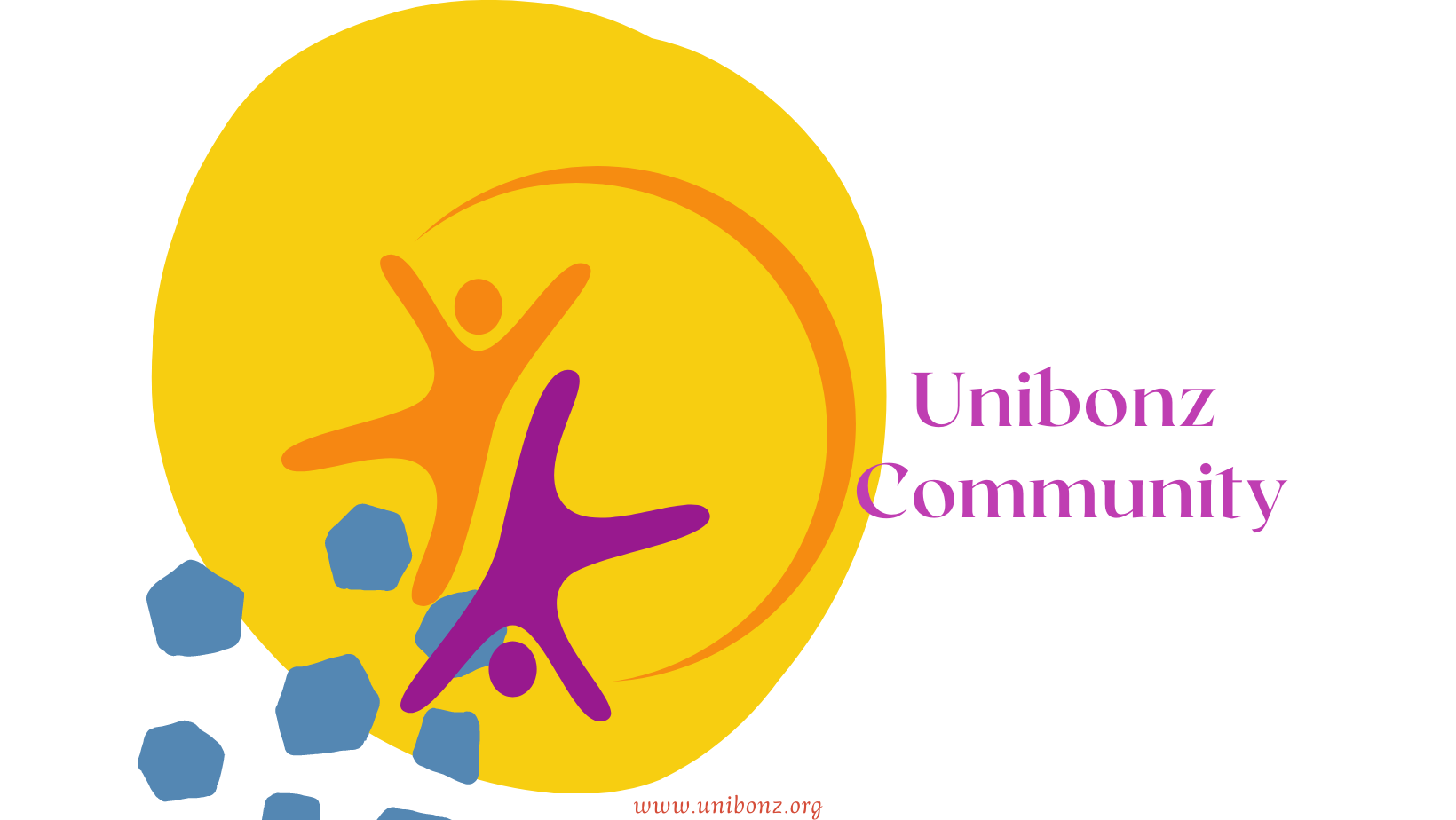 Unibonz
Community

www.unibonz.org